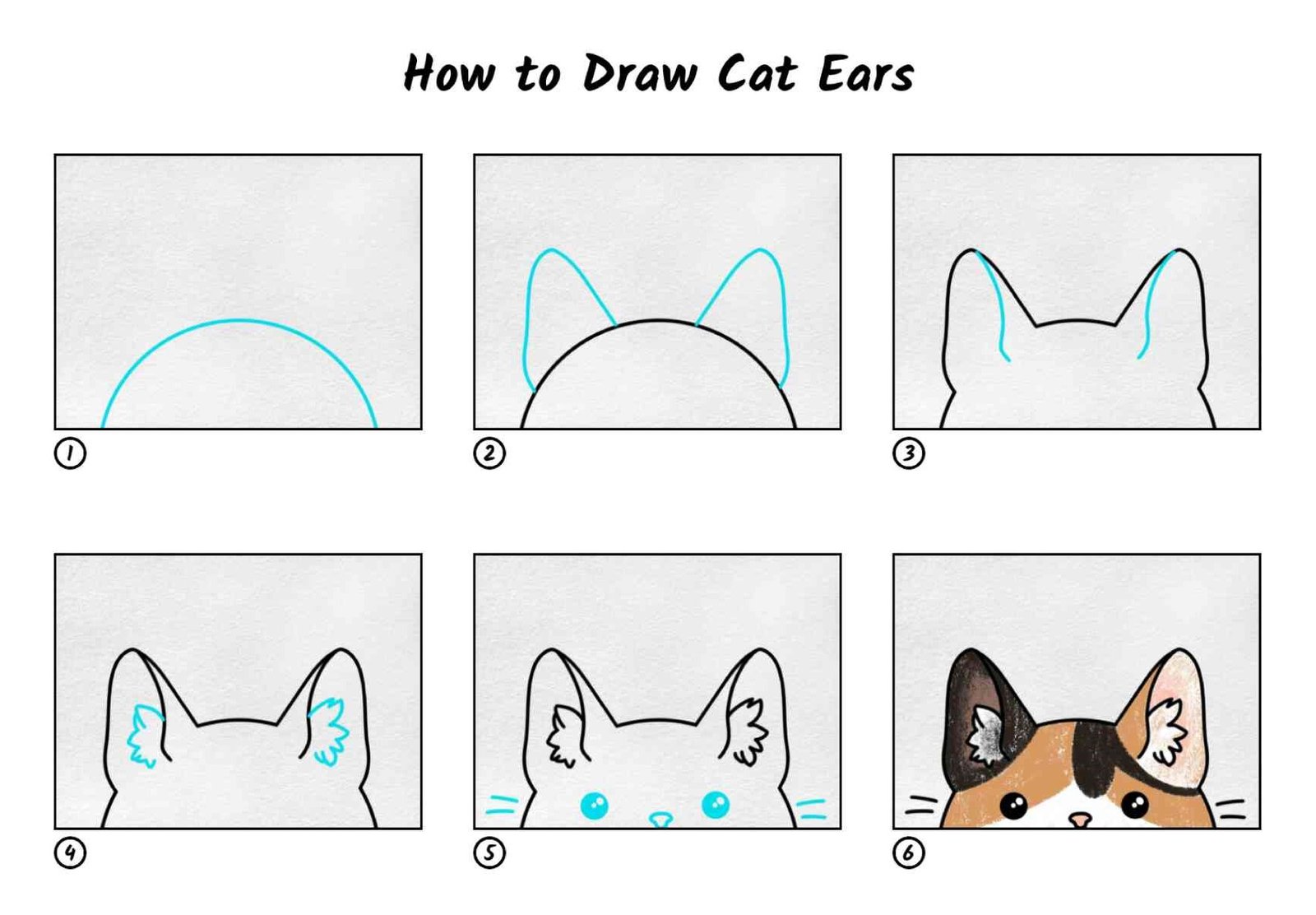 How to Draw Cat Ears

1

2

3

4

5

6